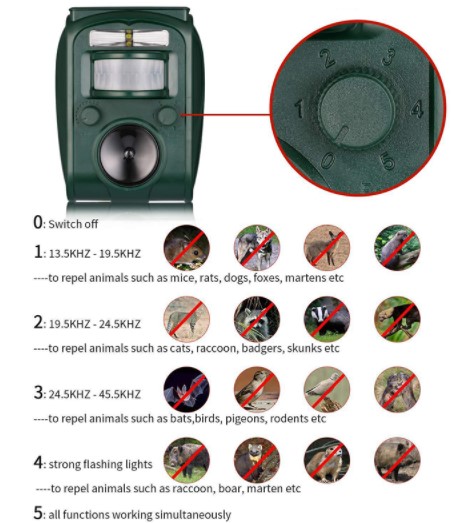 2
3
1
4
0
5

0: Switch off

1: 13.5KHZ - 19.5KHZ
----to repel animals such as mice, rats, dogs, foxes, martens etc

2: 19.5KHZ - 24.5KHZ
----to repel animals such as cats, raccoon, badgers, skunks etc

3: 24.5KHZ - 45.5KHZ
----to repel animals such as bats,birds, pigeons, rodents etc

4: strong flashing lights
----to repel animals such as raccoon, boar, marten etc

5: all functions working simultaneously