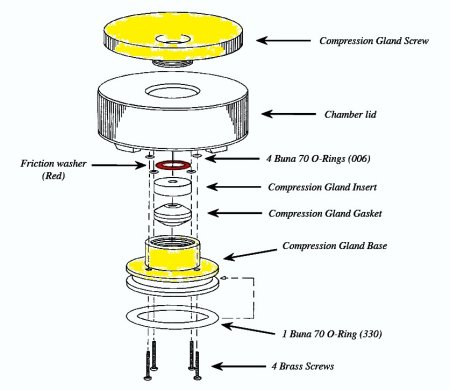 Compression Gland Screw

Chamber lid

Friction washer (Red)

4 Buna 70 O-Rings (006)

Compression Gland Insert

Compression Gland Gasket

Compression Gland Base

1 Buna 70 O-Ring (330)

4 Brass Screws